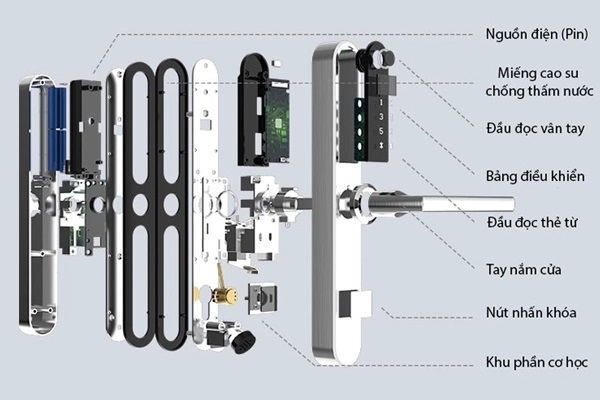 Nguồn điện (Pin)

Miếng cao su chống thấm nước

Đầu đọc vân tay

Bảng điều khiển

Đầu đọc thẻ từ

Tay nắm cửa

Nút nhấn khóa

Khu phần cơ học

1
3
5